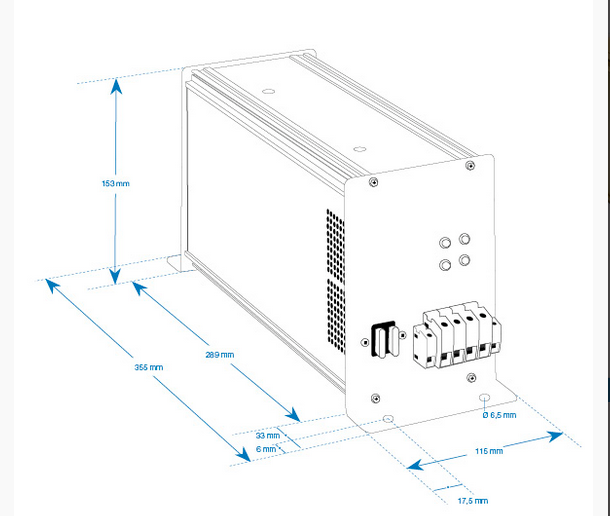 153 mm
355 mm
289 mm
33 mm
6 mm
Ø 6,5 mm
115 mm
17,5 mm