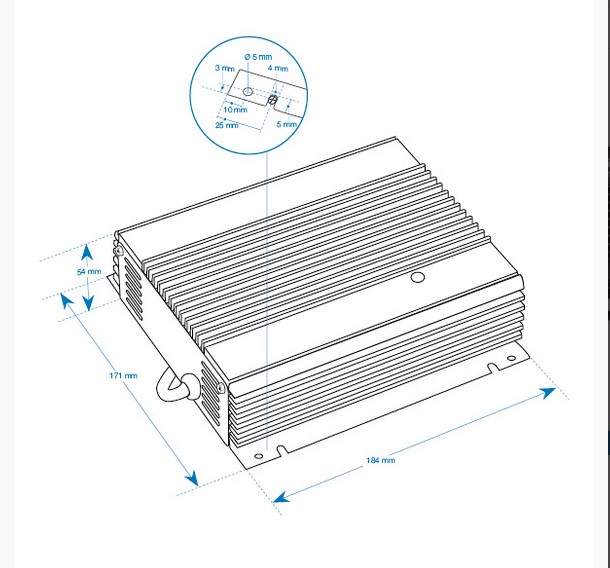 Ø 5 mm
3 mm
4 mm
10 mm
25 mm
5 mm
54 mm
171 mm
184 mm