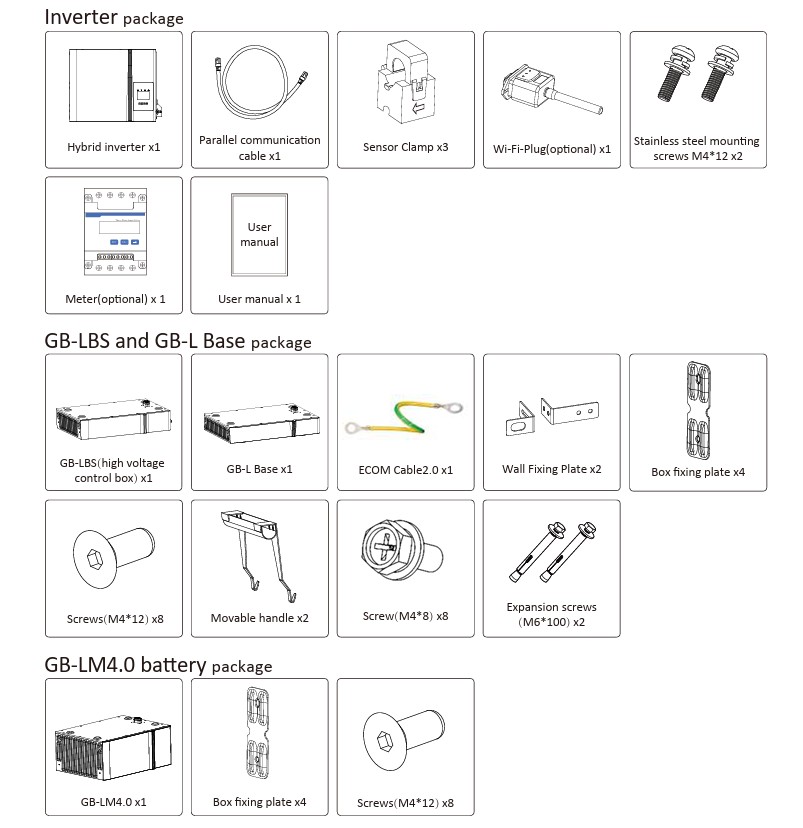 Inverter package

Hybrid inverter x1

Parallel communication cable x1

Sensor Clamp x3

Wi-Fi-Plug(optional) x1

Stainless steel mounting screws M4*12 x2

Meter(optional) x 1

User manual

User manual x 1

GB-LBS and GB-L Base package

GB-LBS(high voltage control box) x1

GB-L Base x1

ECOM Cable2.0 x1

Wall Fixing Plate x2

Box fixing plate x4

Screws(M4*12) x8

Movable handle x2

Screw(M4*8) x8

Expansion screws (M6*100) x2

GB-LM4.0 battery package

GB-LM4.0 x1

Box fixing plate x4

Screws(M4*12) x8