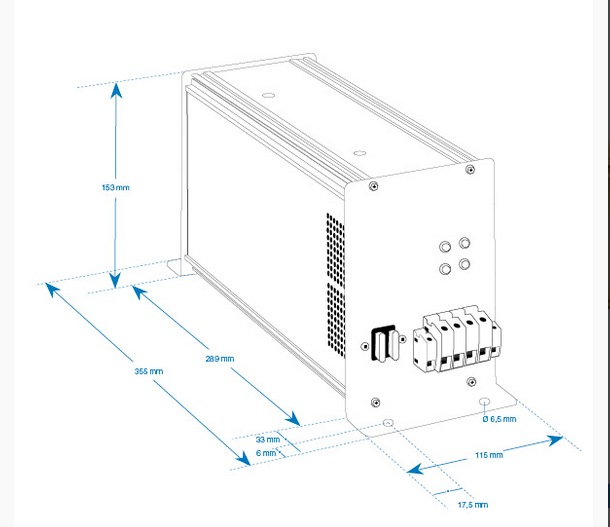 153 mm

355 mm

289 mm

33 mm

6 mm

Ø 6,5 mm

115 mm

17,5 mm